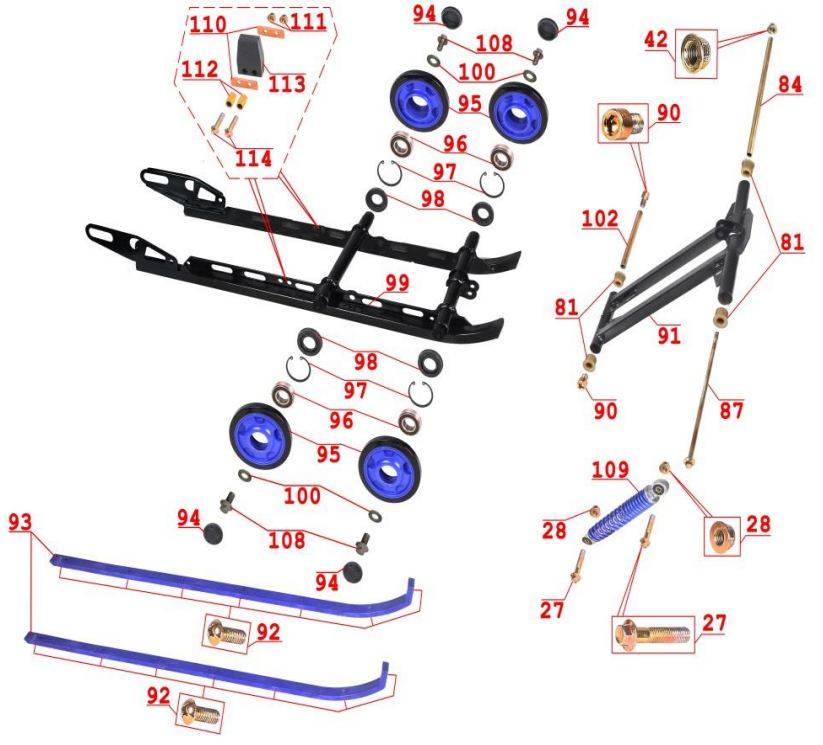 110
111
112
113
114
94
94
108
100
95
96
97
98
99
98
97
96
95
100
94
108
94
93
92
92
42
84
90
102
81
81
91
90
87
109
28
28
27
27